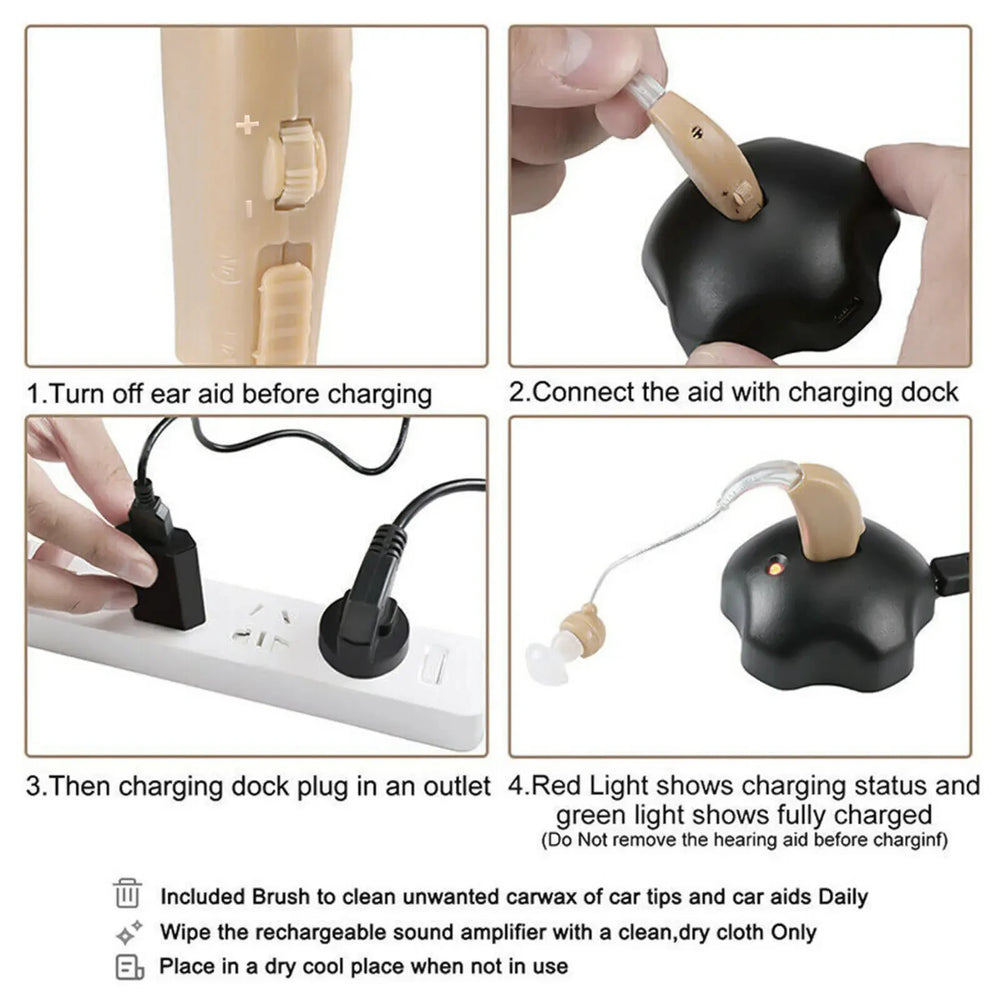 +

-

1.Turn off ear aid before charging

2.Connect the aid with charging dock

3.Then charging dock plug in an outlet

4.Red Light shows charging status and green light shows fully charged
(Do Not remove the hearing aid before charginf)

Included Brush to clean unwanted carwax of car tips and car aids Daily

Wipe the rechargeable sound amplifier with a clean,dry cloth Only

Place in a dry cool place when not in use